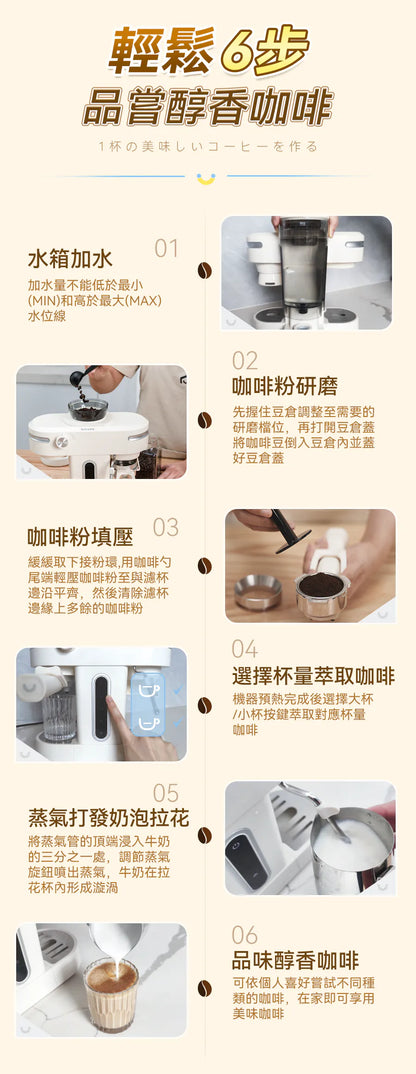 輕鬆6步
品嘗醇香咖啡

1杯の美味しいコーヒーを作る

01
水箱加水
加水量不能低於最小(MIN)和高於最大(MAX)水位線

02
咖啡粉研磨
先握住豆倉調整至需要的研磨檔位，再打開豆倉蓋將咖啡豆倒入豆倉內並蓋好豆倉蓋

03
咖啡粉填壓
緩緩取下接粉環,用咖啡勺尾端輕壓咖啡粉至與濾杯邊沿平齊，然後清除濾杯邊緣上多餘的咖啡粉

04
選擇杯量萃取咖啡
機器預熱完成後選擇大杯/小杯按鍵萃取對應杯量咖啡

05
蒸氣打發奶泡拉花
將蒸氣管的頂端浸入牛奶的三分之一處，調節蒸氣旋鈕噴出蒸氣，牛奶在拉花杯內形成漩渦

06
品味醇香咖啡
可依個人喜好嘗試不同種類的咖啡，在家即可享用美味咖啡