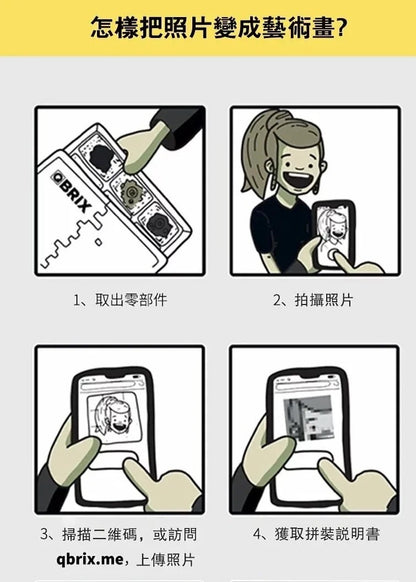 怎樣把照片變成藝術畫?

QBRIX

1、取出零部件

2、拍攝照片

3、掃描二維碼，或訪問 qbrix.me，上傳照片

4、獲取拼裝說明書