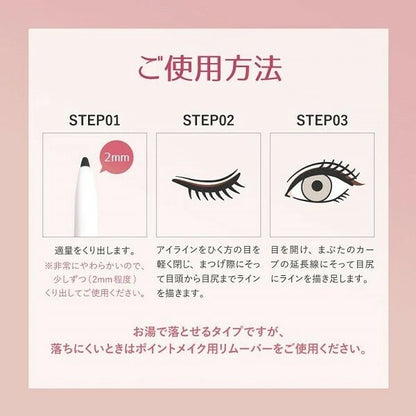 ご使用方法

STEP01

2mm

適量をくり出します。
※非常にやわらかいので、少しずつ（2mm程度）くり出してご使用ください。

STEP02

アイラインをひく方の目を軽く閉じ、まつげ際にそって目頭から目尻までラインを描きます。

STEP03

目を開け、まぶたのカーブの延長線にそって目尻にラインを描き足します。

お湯で落とせるタイプですが、
落ちにくいときはポイントメイク用リムーバーをご使用ください。