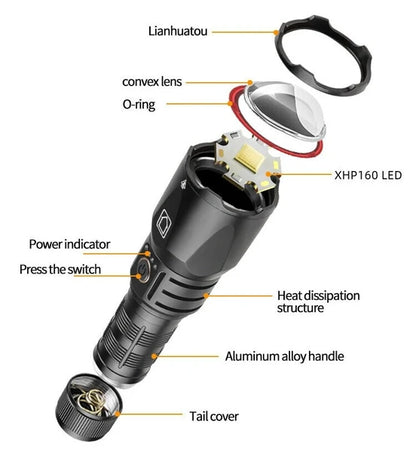 Lianhuatou

convex lens

O-ring

XHP160 LED

Power indicator

Press the switch

Heat dissipation structure

Aluminum alloy handle

Tail cover