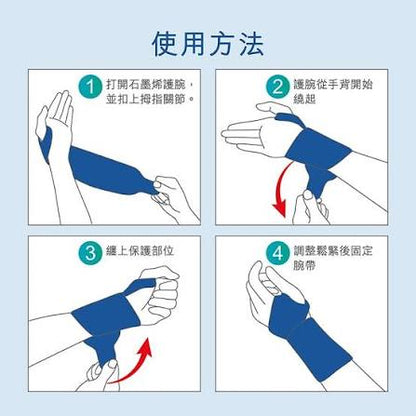 使用方法

1 打開石墨烯護腕，並扣上拇指關節。

2 護腕從手背開始繞起

3 纏上保護部位

4 調整鬆緊後固定腕帶