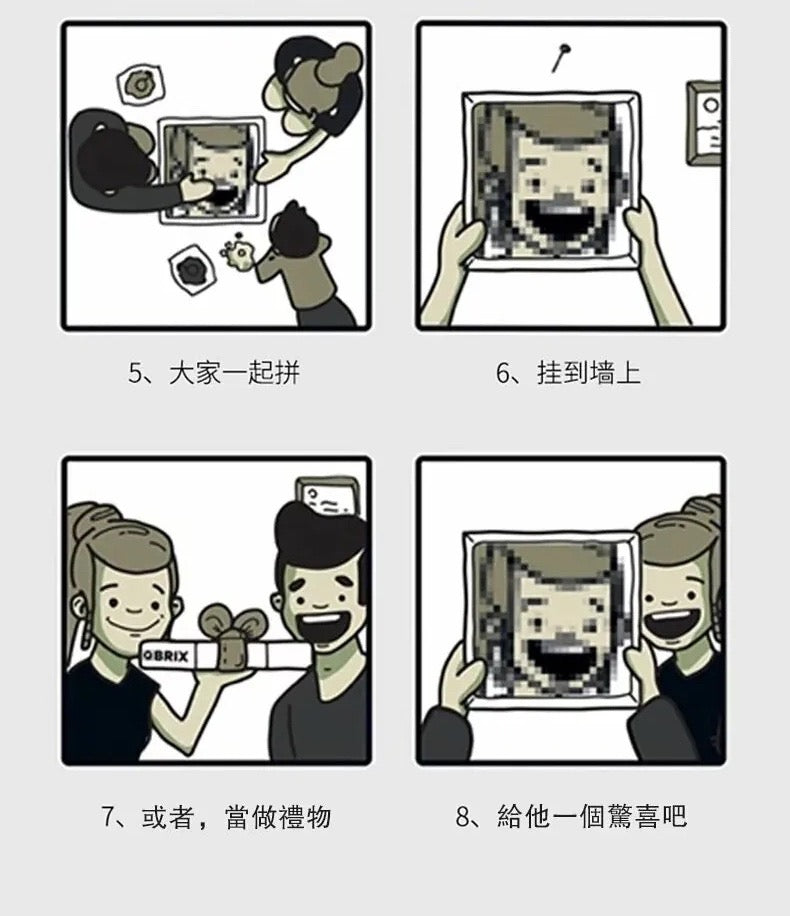 5、大家一起拼

6、挂到墙上

QBRIX

7、或者，當做禮物

8、給他一個驚喜吧