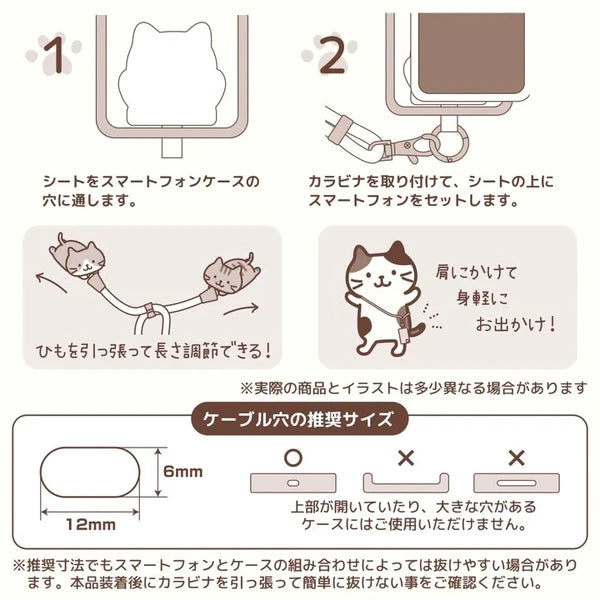 1

シートをスマートフォンケースの穴に通します。

2

カラビナを取り付けて、シートの上にスマートフォンをセットします。

ひもを引っ張って長さ調節できる！

肩にかけて
身軽に
お出かけ！

※実際の商品とイラストは多少異なる場合があります

ケーブル穴の推奨サイズ

6mm
12mm

○ × ×

上部が開いていたり、大きな穴があるケースにはご使用いただけません。

※推奨寸法でもスマートフォンとケースの組み合わせによっては抜けやすい場合があります。本品装着後にカラビナを引っ張って簡単に抜けない事をご確認ください。