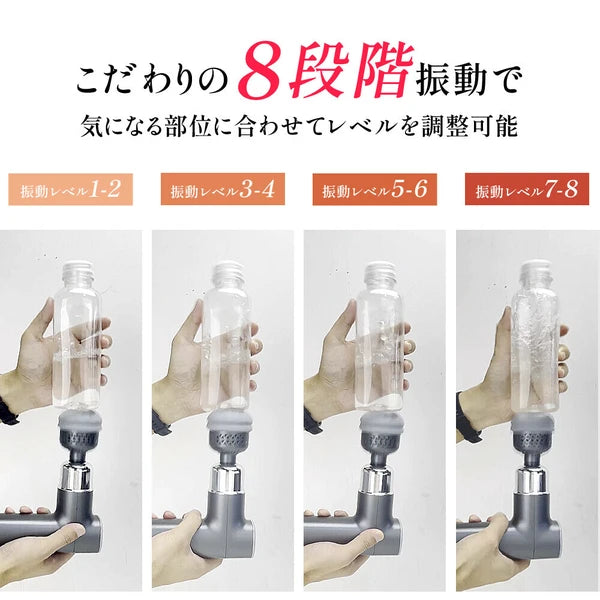 こだわりの8段階振動で

気になる部位に合わせてレベルを調整可能

振動レベル1-2

振動レベル3-4

振動レベル5-6

振動レベル7-8